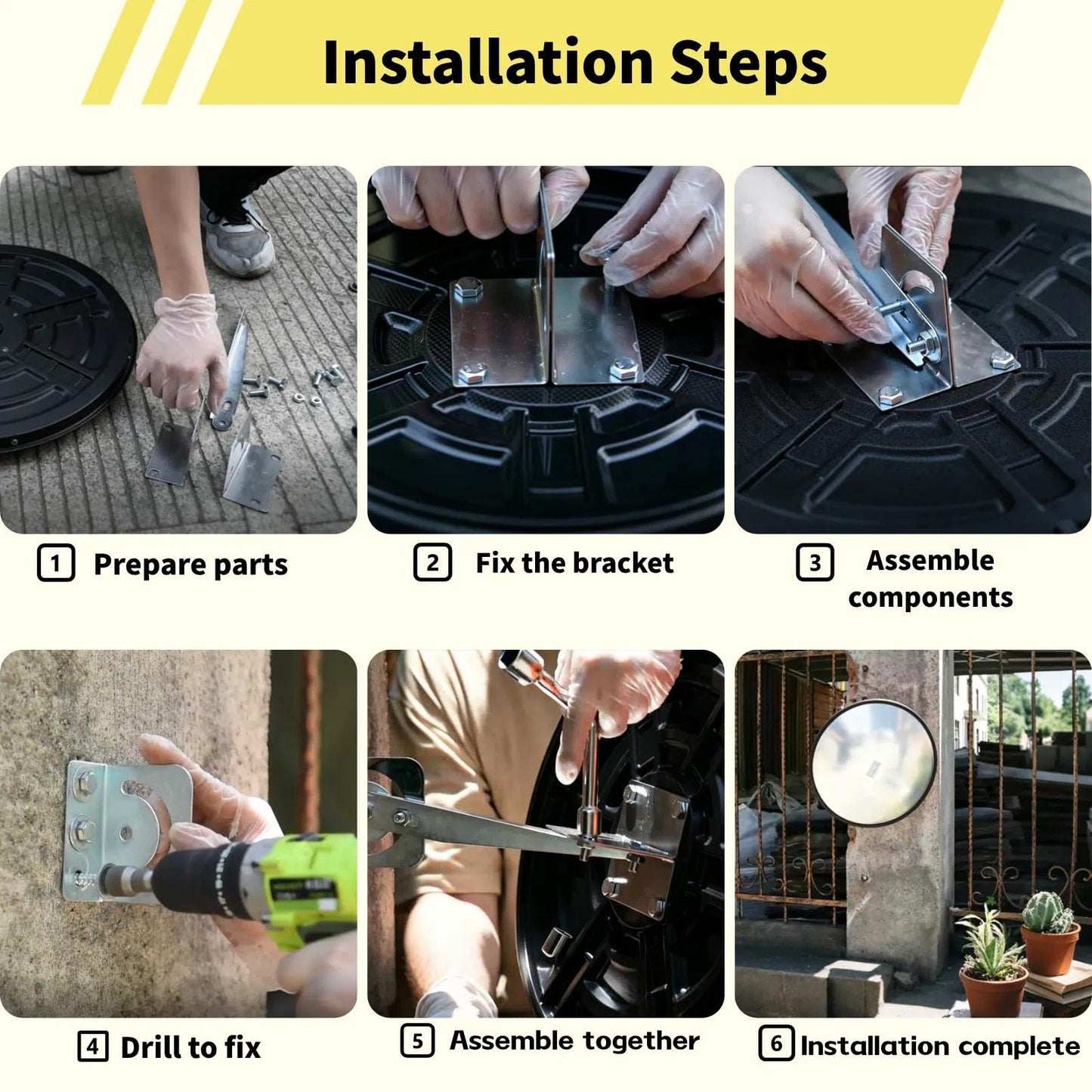 Installation Steps

1 Prepare parts

2 Fix the bracket

3 Assemble components

4 Drill to fix

5 Assemble together

6 Installation complete