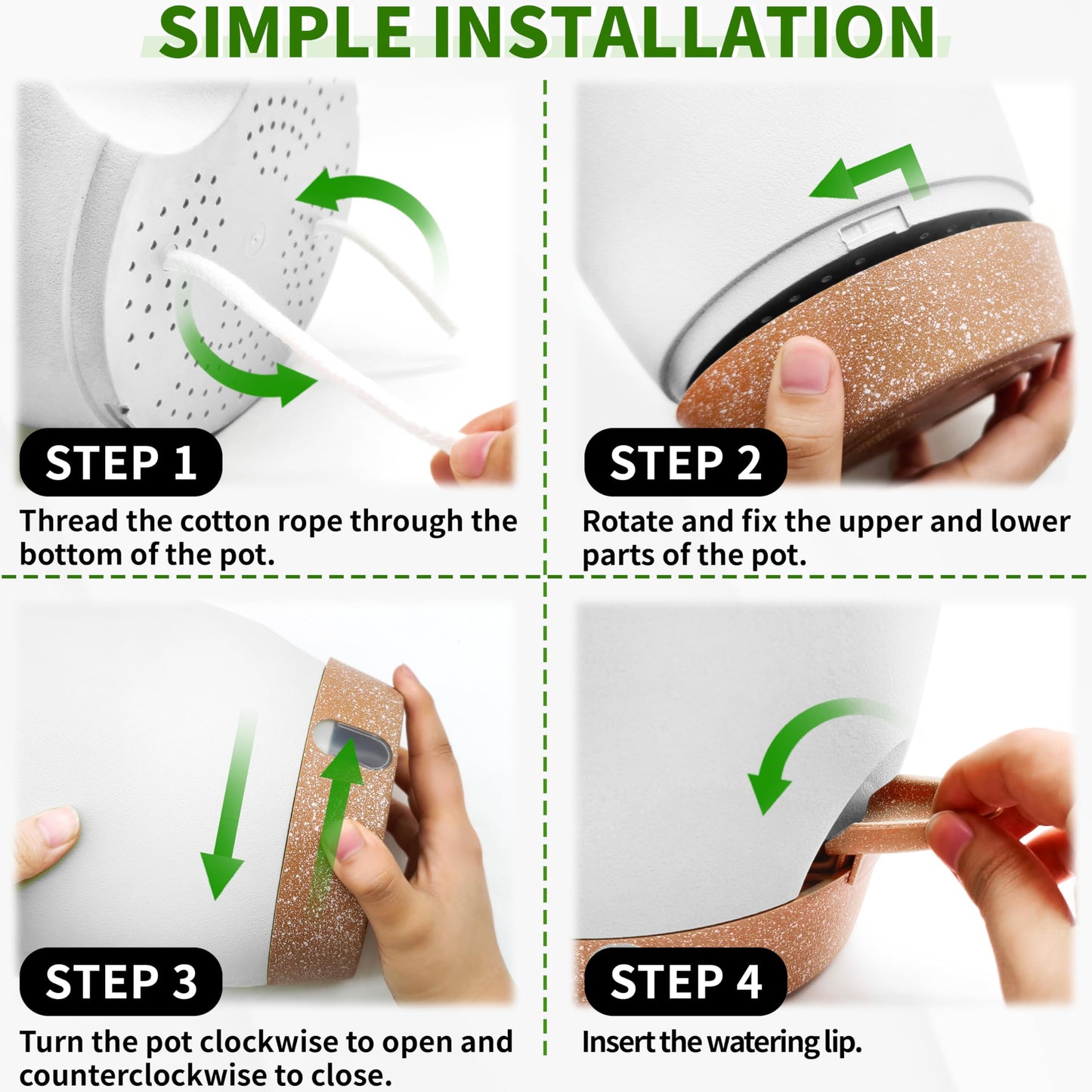 SIMPLE INSTALLATION

STEP 1

Thread the cotton rope through the bottom of the pot.

STEP 2

Rotate and fix the upper and lower parts of the pot.

STEP 3

Turn the pot clockwise to open and counterclockwise to close.

STEP 4

Insert the watering lip.