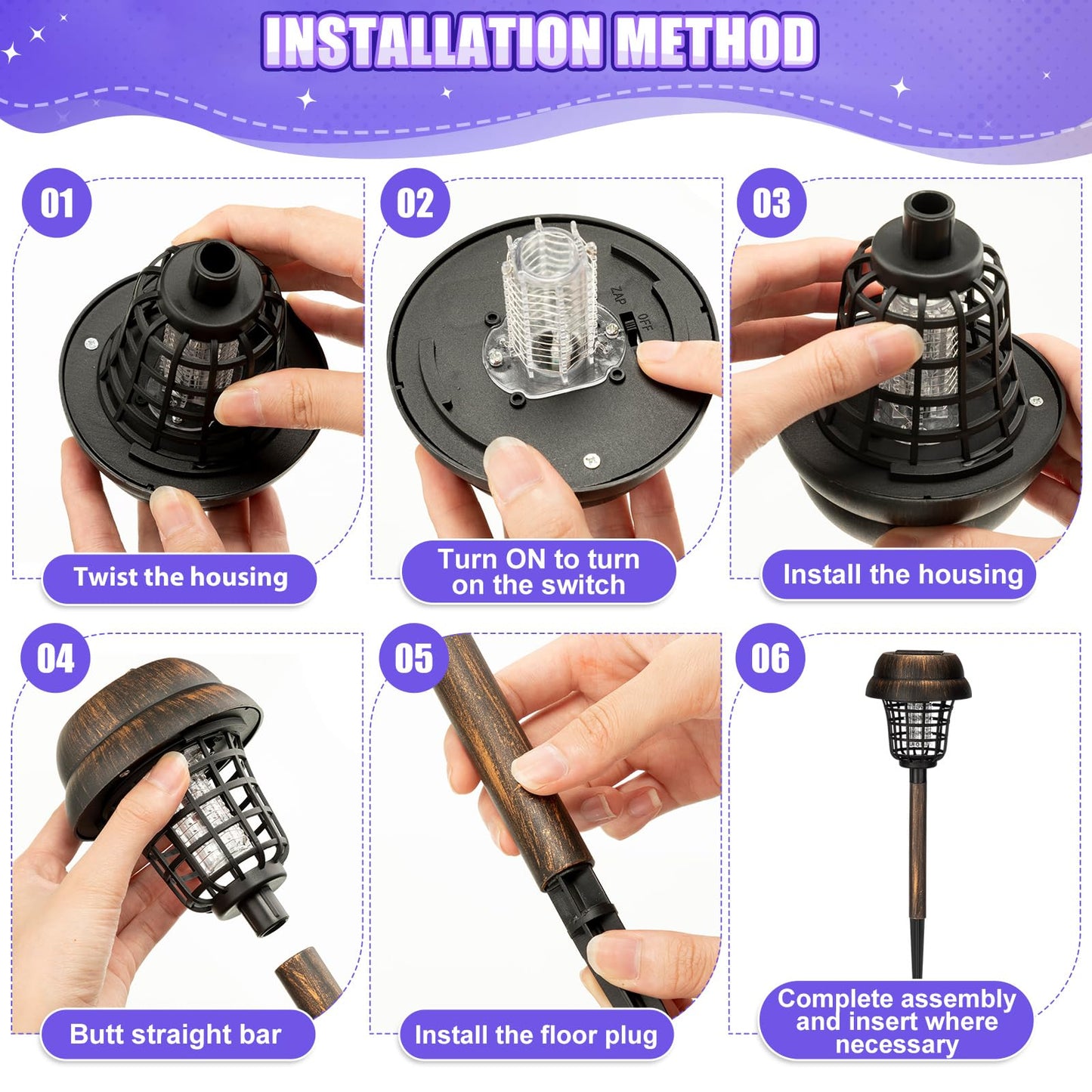 INSTALLATION METHOD

01
Twist the housing

02
ZAP OFF
Turn ON to turn on the switch

03
Install the housing

04
Butt straight bar

05
Install the floor plug

06
Complete assembly and insert where necessary