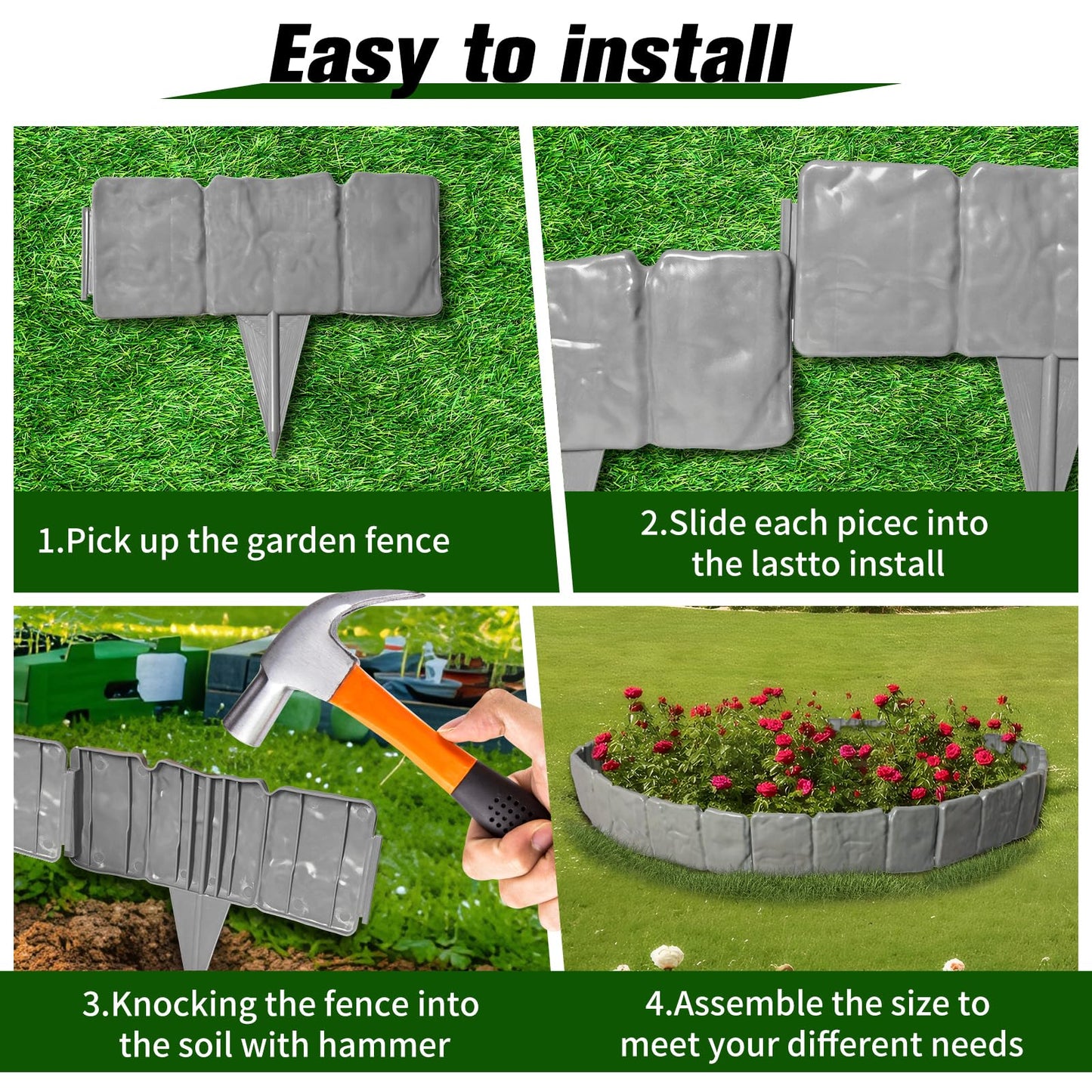 Easy to install

1.Pick up the garden fence

2.Slide each picec into the lastto install

3.Knocking the fence into the soil with hammer

4.Assemble the size to meet your different needs