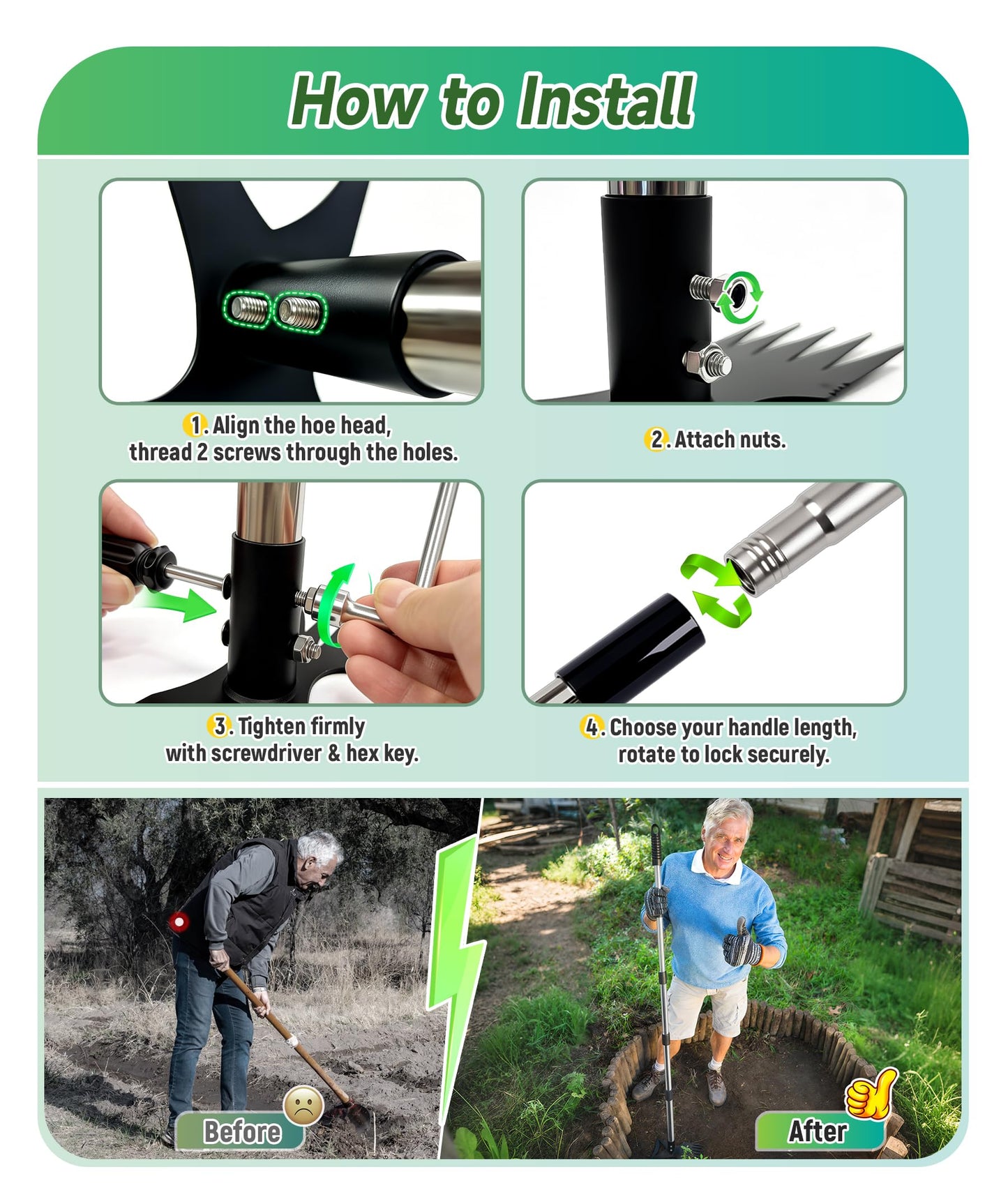 How to Install

1. Align the hoe head, thread 2 screws through the holes.

2. Attach nuts.

3. Tighten firmly with screwdriver & hex key.

4. Choose your handle length, rotate to lock securely.

Before

After