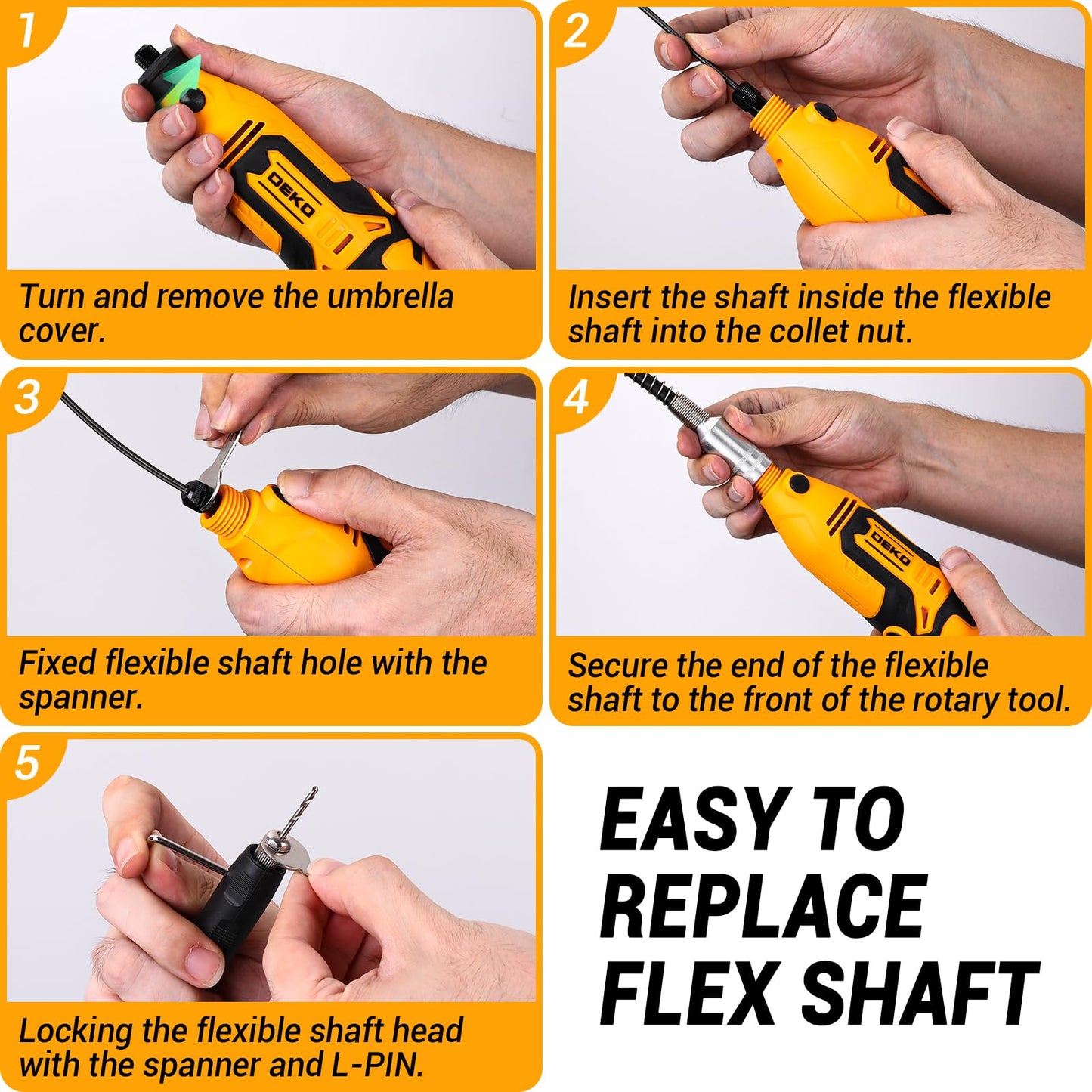 1

DEKO

Turn and remove the umbrella cover.

2

Insert the shaft inside the flexible shaft into the collet nut.

3

Fixed flexible shaft hole with the spanner.

4

DEKO

Secure the end of the flexible shaft to the front of the rotary tool.

5

Locking the flexible shaft head with the spanner and L-PIN.

EASY TO REPLACE FLEX SHAFT