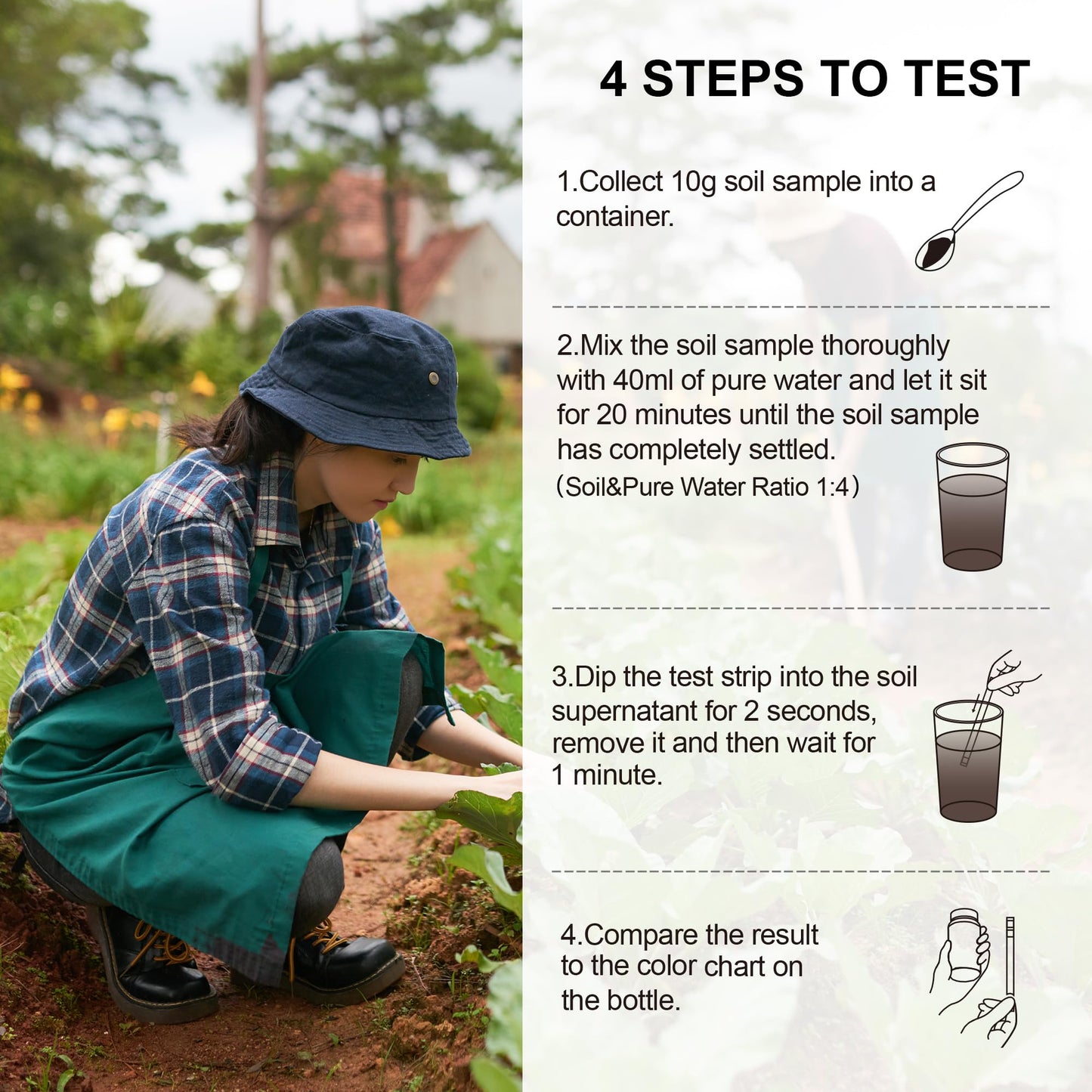 4 STEPS TO TEST

1.Collect 10g soil sample into a container.

2.Mix the soil sample thoroughly with 40ml of pure water and let it sit for 20 minutes until the soil sample has completely settled.
(Soil&Pure Water Ratio 1:4)

3.Dip the test strip into the soil supernatant for 2 seconds, remove it and then wait for 1 minute.

4.Compare the result to the color chart on the bottle.