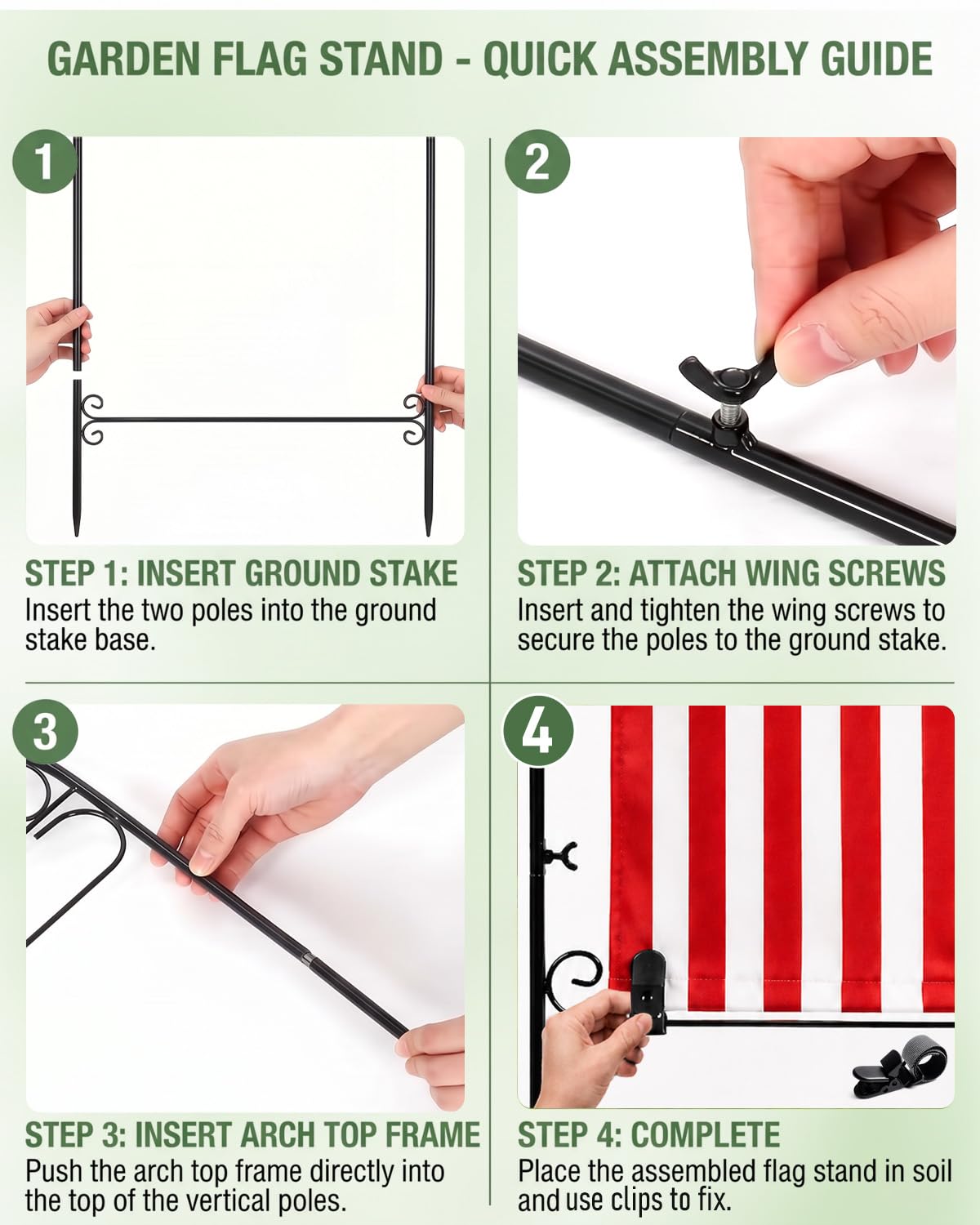 GARDEN FLAG STAND - QUICK ASSEMBLY GUIDE

1

STEP 1: INSERT GROUND STAKE
Insert the two poles into the ground stake base.

2

STEP 2: ATTACH WING SCREWS
Insert and tighten the wing screws to secure the poles to the ground stake.

3

STEP 3: INSERT ARCH TOP FRAME
Push the arch top frame directly into the top of the vertical poles.

4

STEP 4: COMPLETE
Place the assembled flag stand in soil and use clips to fix.