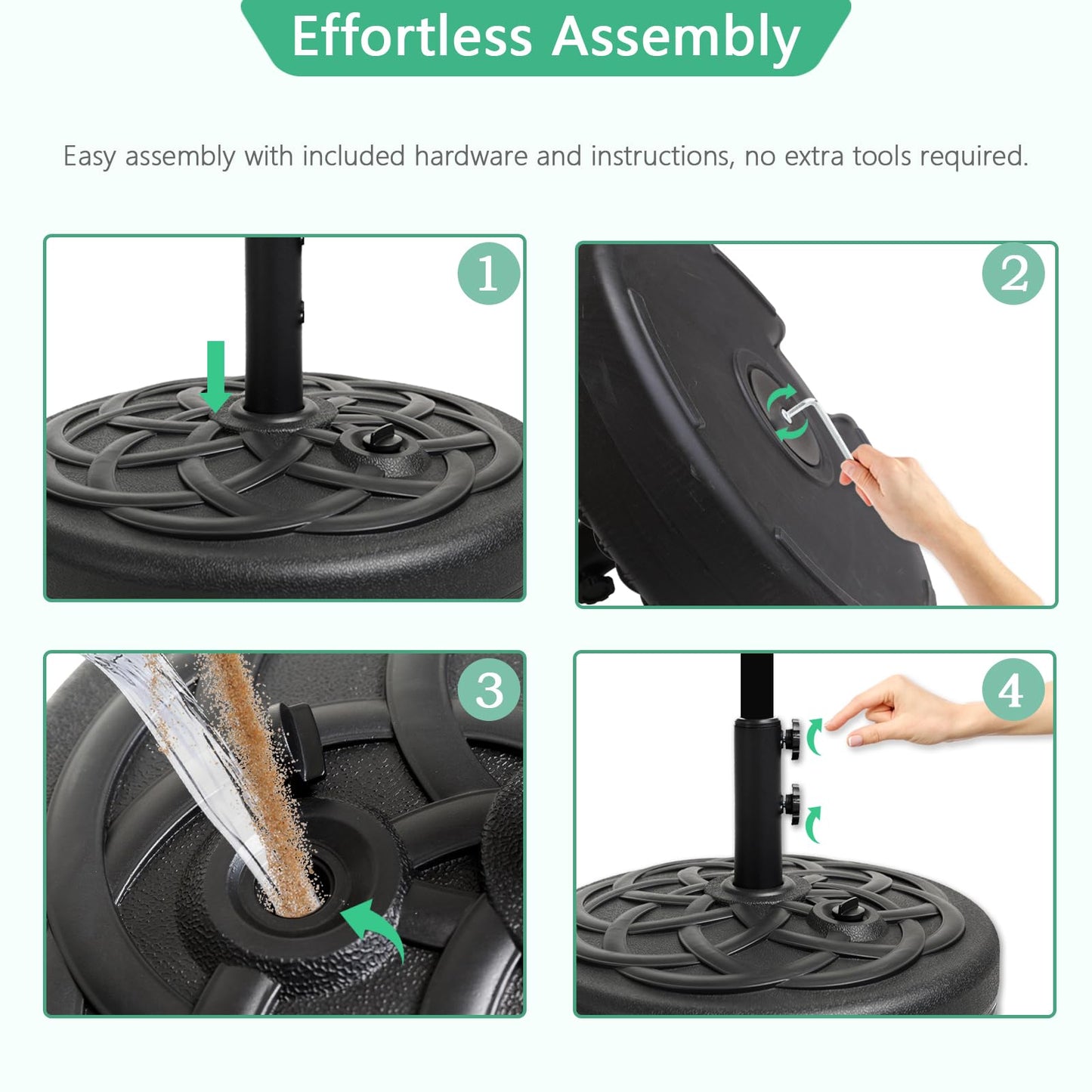 Effortless Assembly

Easy assembly with included hardware and instructions, no extra tools required.

1

2

3

4