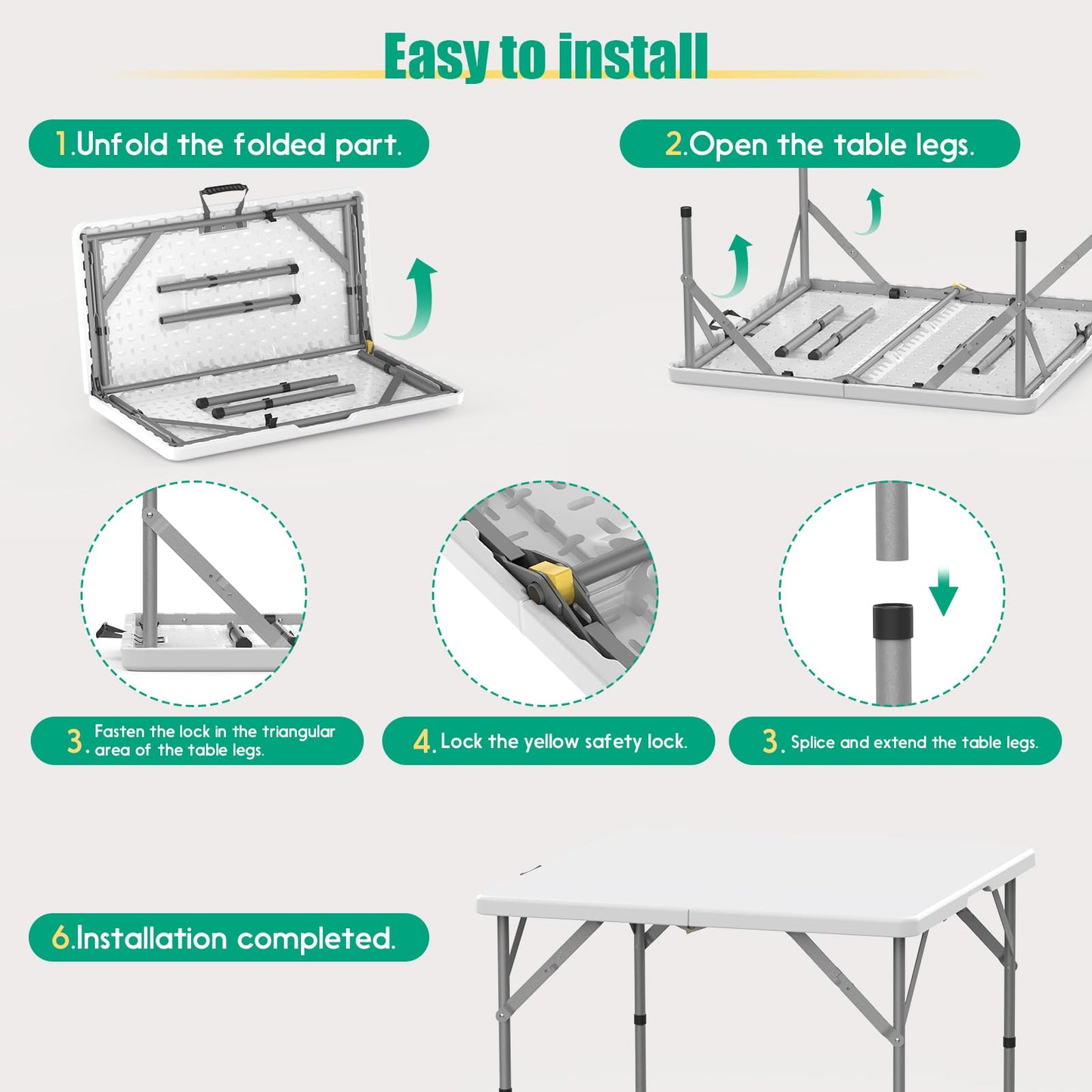 Easy to install

1.Unfold the folded part.

2.Open the table legs.

3. Fasten the lock in the triangular area of the table legs.

4. Lock the yellow safety lock.

3. Splice and extend the table legs.

6.Installation completed.