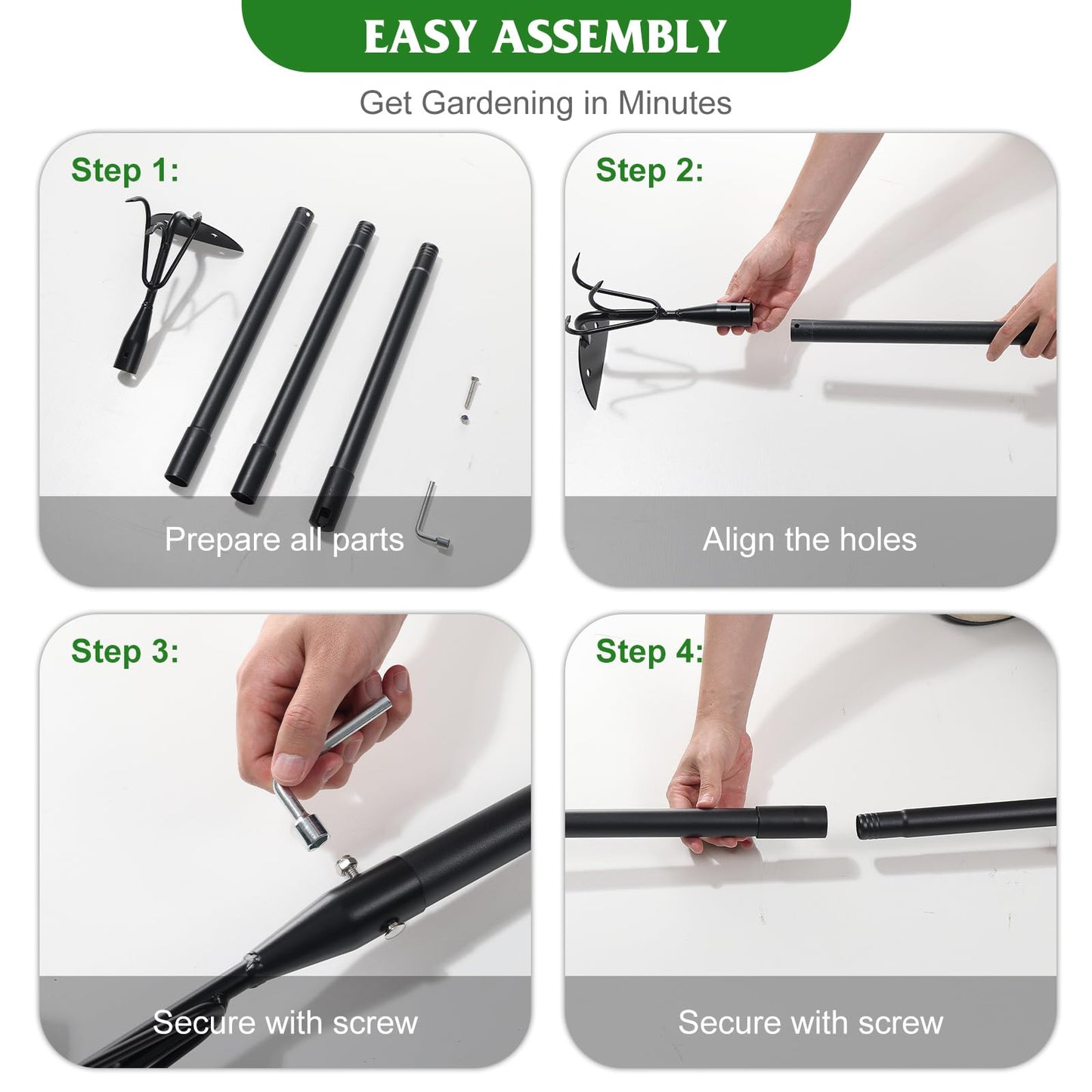 EASY ASSEMBLY

Get Gardening in Minutes

Step 1:

Prepare all parts

Step 2:

Align the holes

Step 3:

Secure with screw

Step 4:

Secure with screw