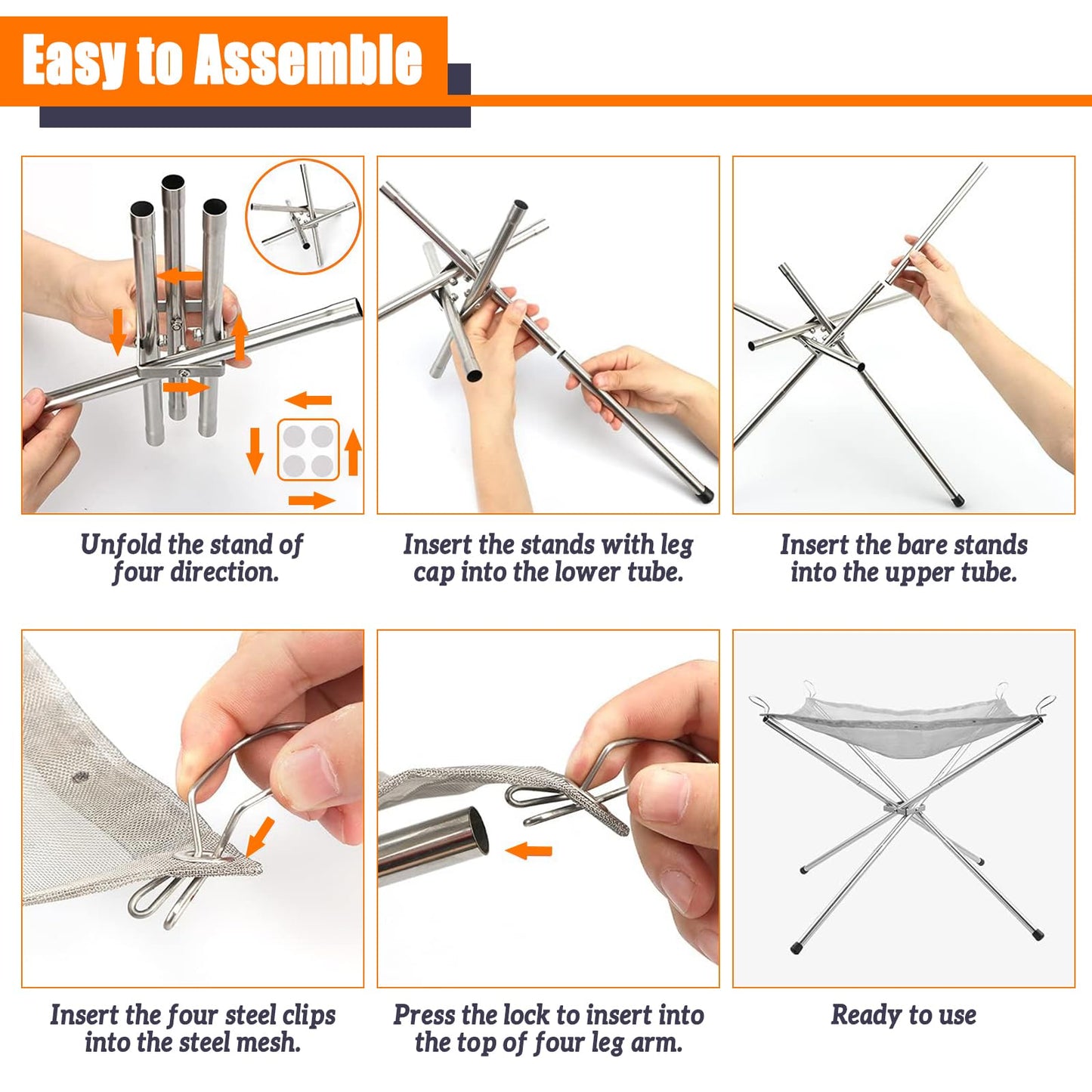 Easy to Assemble

Unfold the stand of four direction.

Insert the stands with leg cap into the lower tube.

Insert the bare stands into the upper tube.

Insert the four steel clips into the steel mesh.

Press the lock to insert into the top of four leg arm.

Ready to use