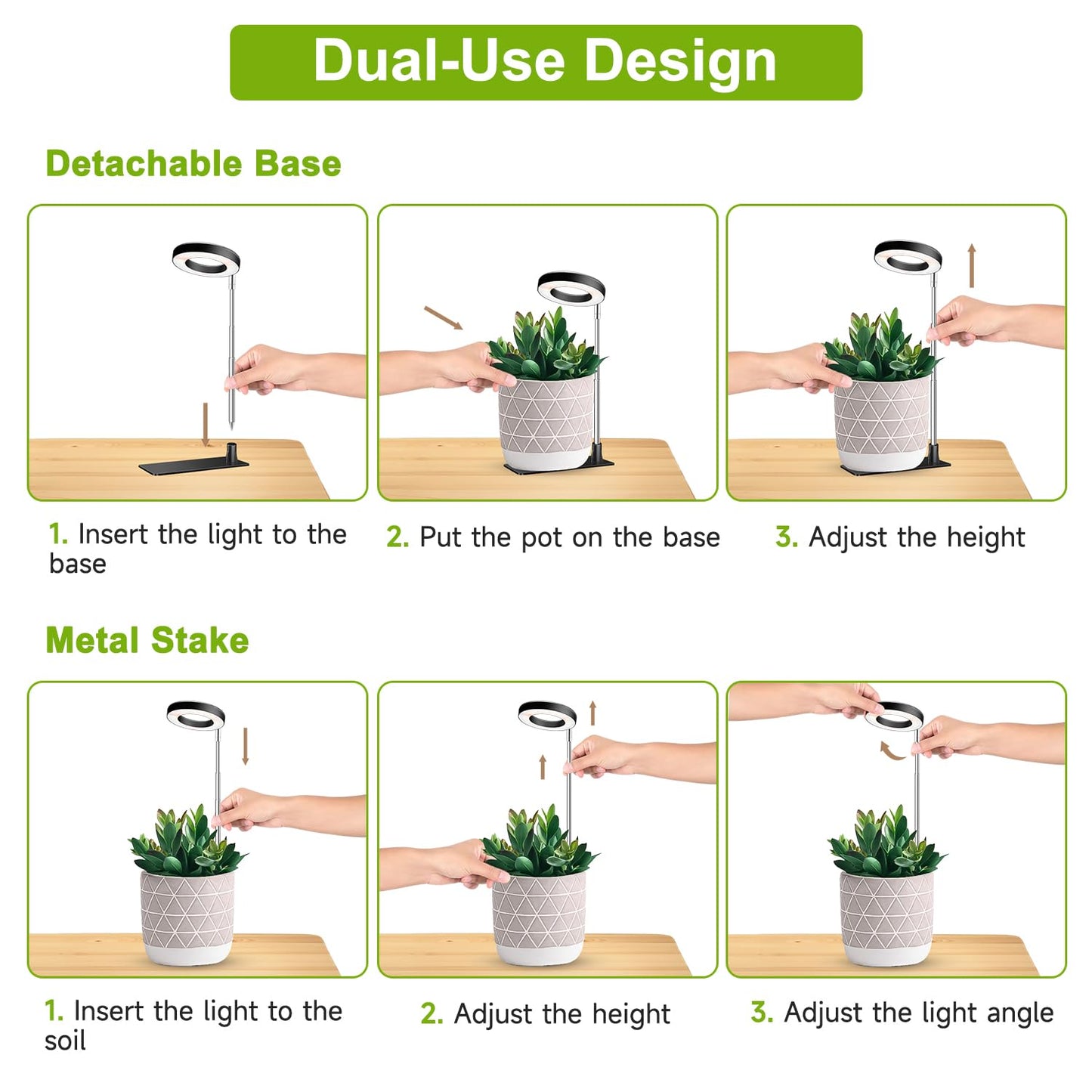 Dual-Use Design

Detachable Base

1. Insert the light to the base

2. Put the pot on the base

3. Adjust the height

Metal Stake

1. Insert the light to the soil

2. Adjust the height

3. Adjust the light angle