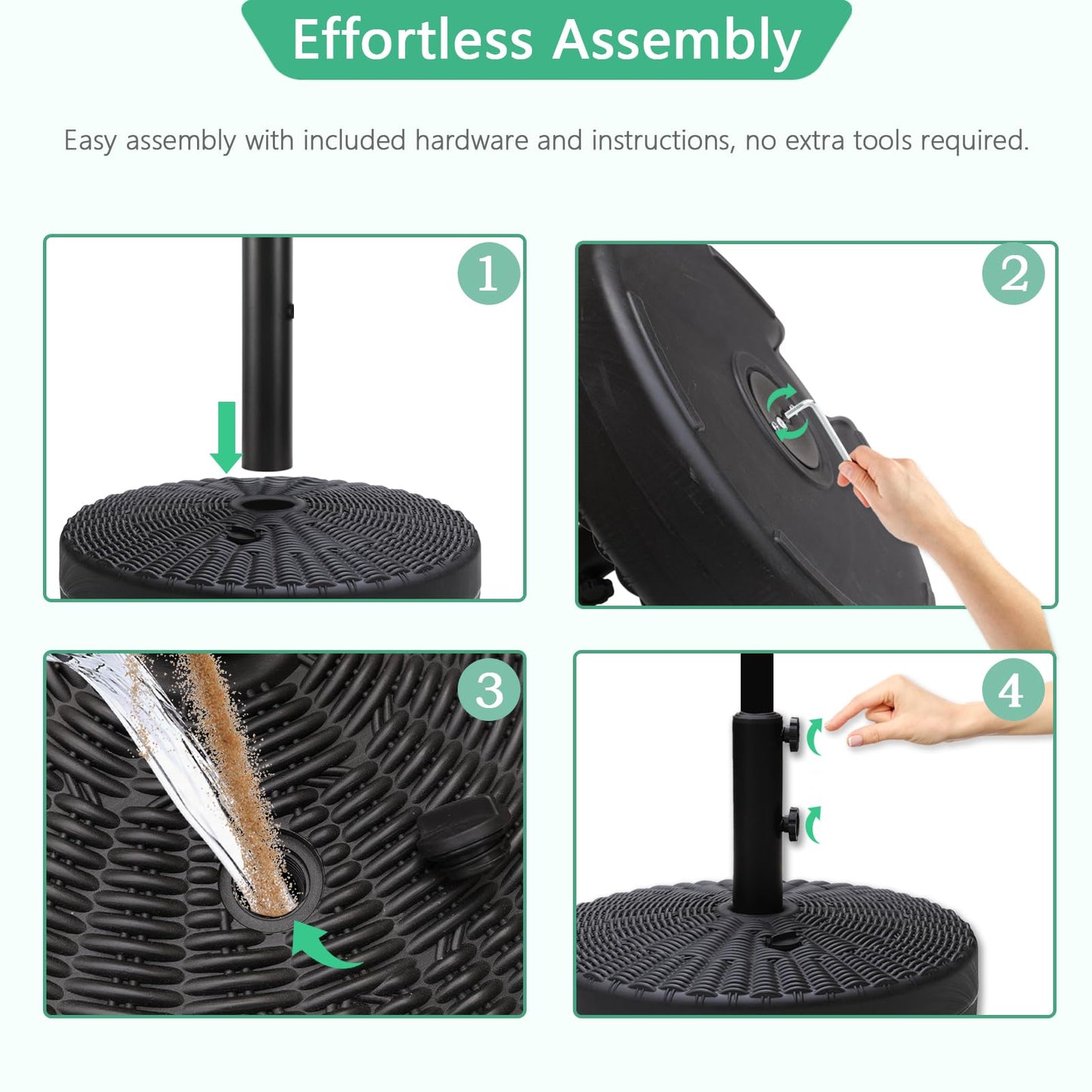 Effortless Assembly

Easy assembly with included hardware and instructions, no extra tools required.

1

2

3

4