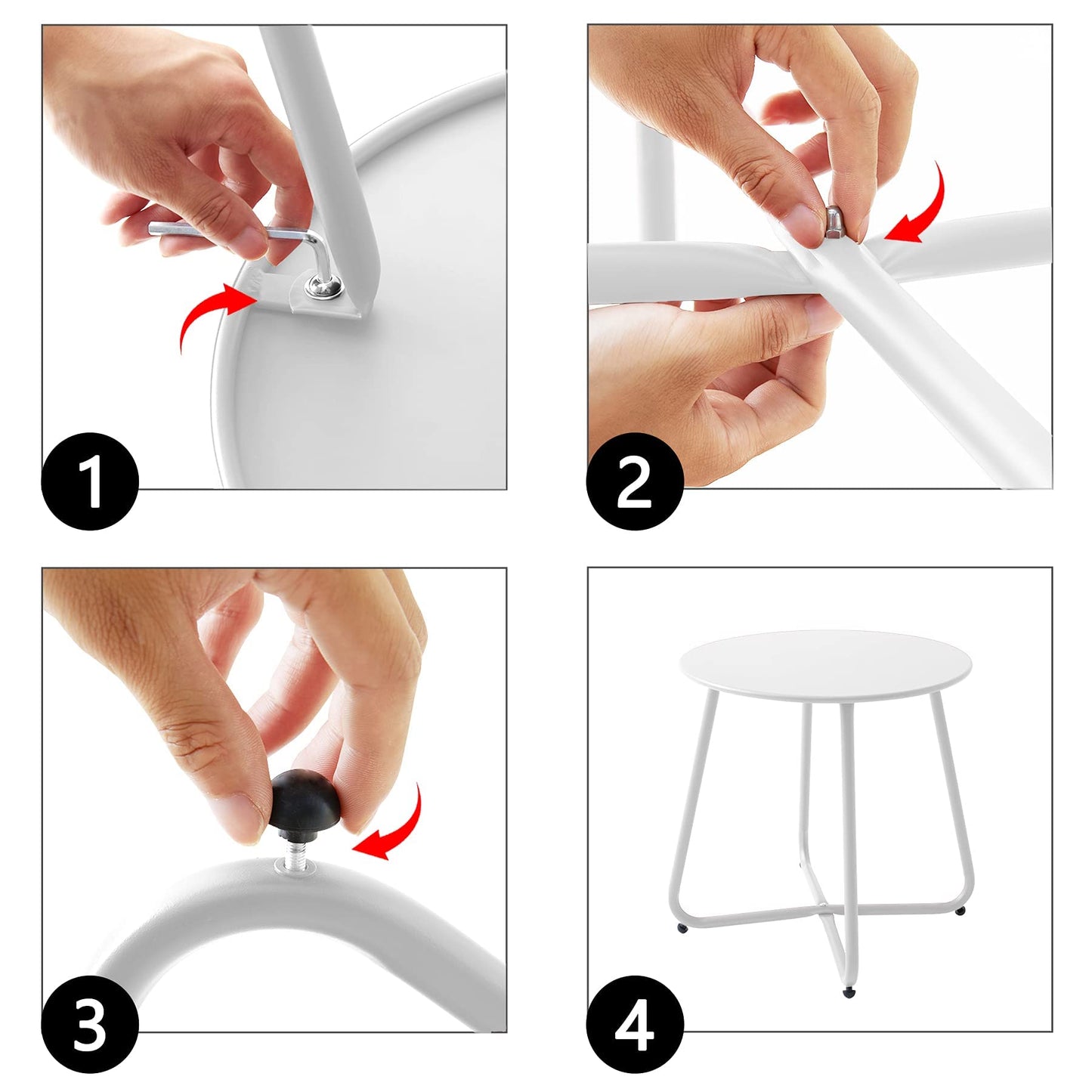 1

2

3

4