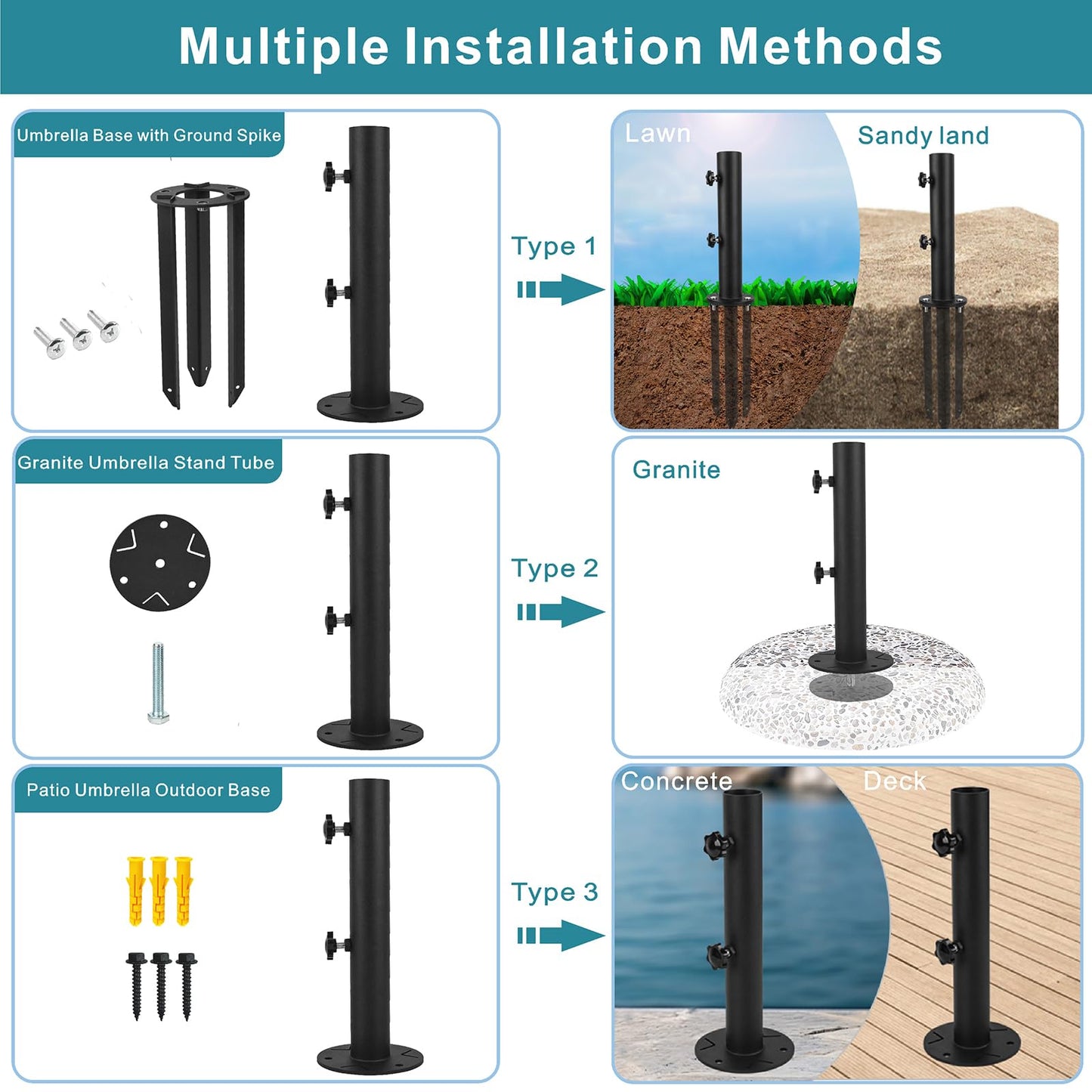 Multiple Installation Methods

Umbrella Base with Ground Spike

Type 1

Lawn

Sandy land

Granite Umbrella Stand Tube

Type 2

Granite

Patio Umbrella Outdoor Base

Type 3

Concrete

Deck