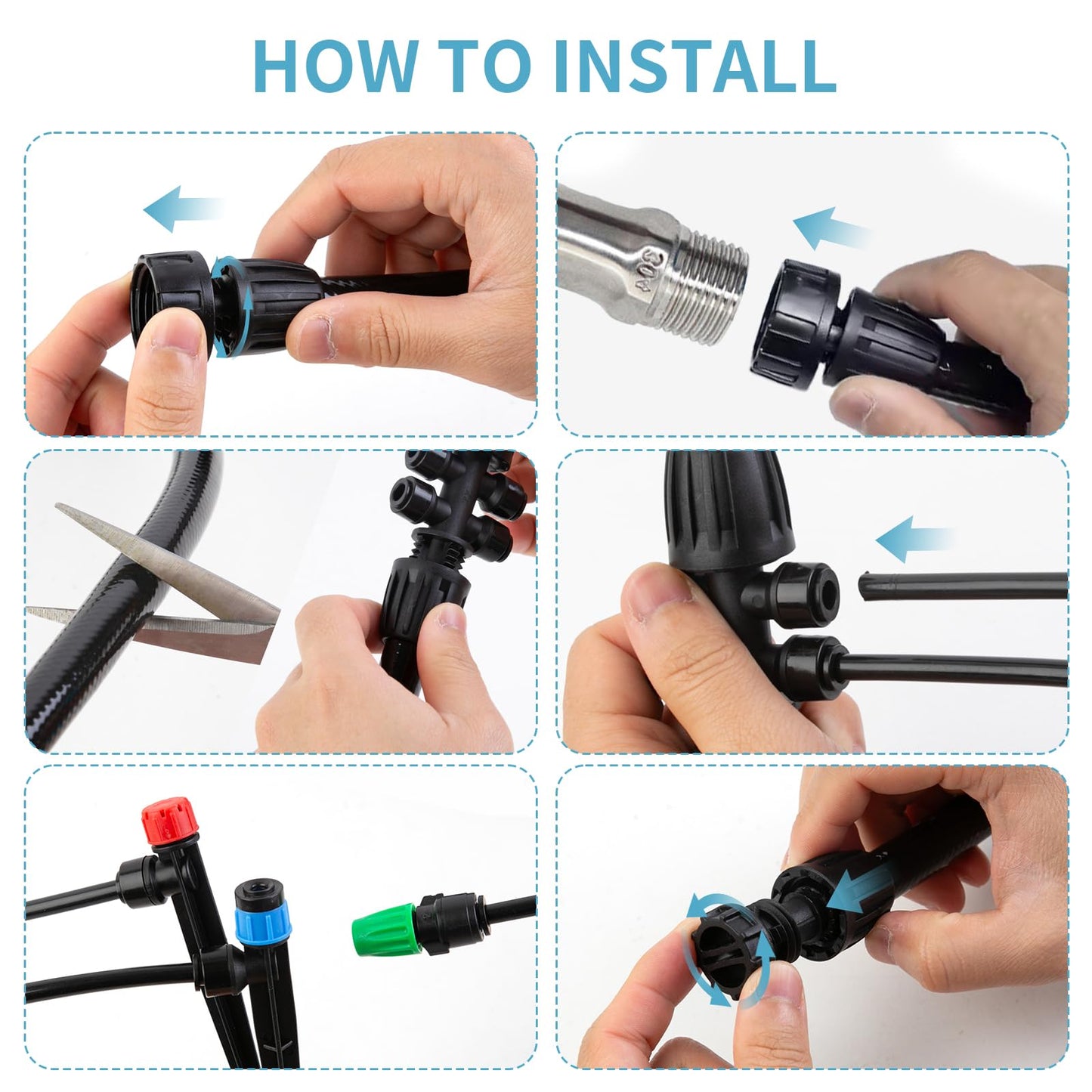 HOW TO INSTALL

304