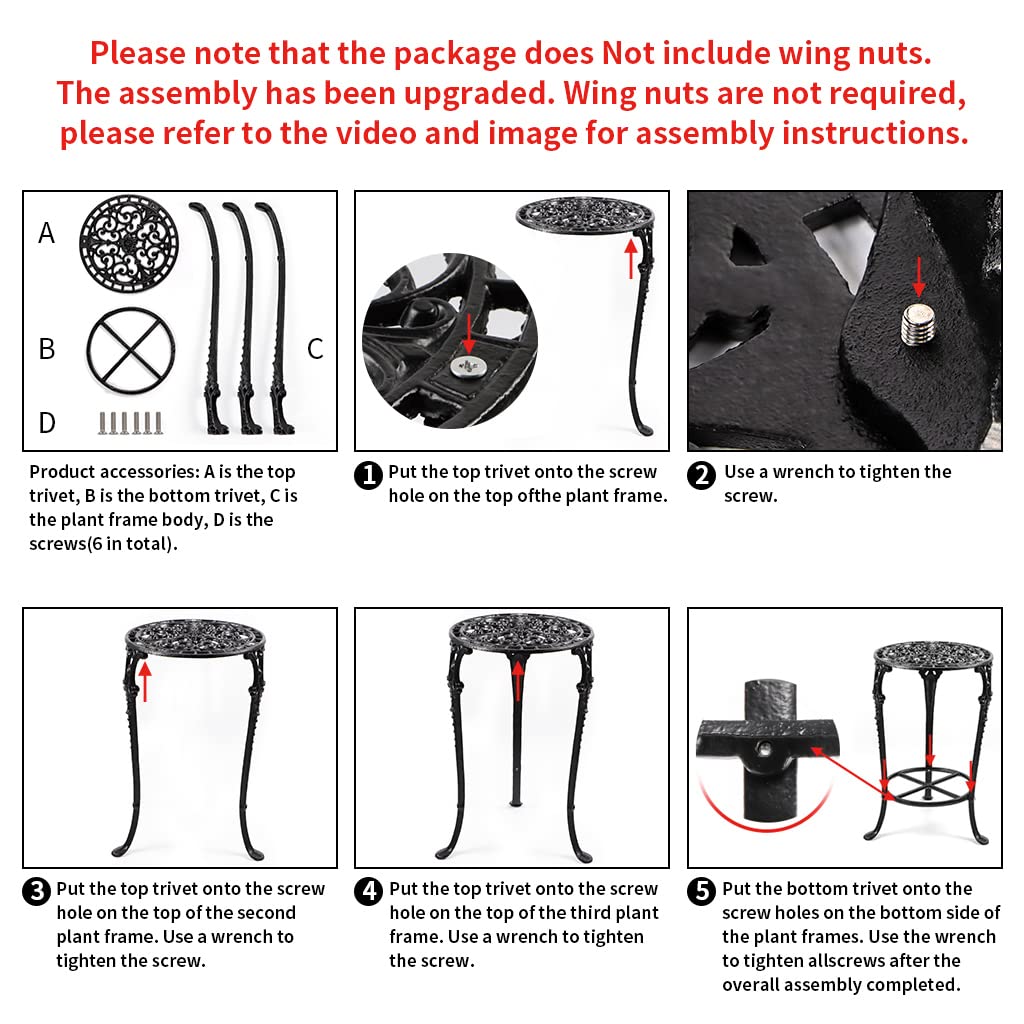 Please note that the package does Not include wing nuts. The assembly has been upgraded. Wing nuts are not required, please refer to the video and image for assembly instructions.

A

B

C

D

Product accessories: A is the top trivet, B is the bottom trivet, C is the plant frame body, D is the screws(6 in total).

1 Put the top trivet onto the screw hole on the top ofthe plant frame.

2 Use a wrench to tighten the screw.

3 Put the top trivet onto the screw hole on the top of the second plant frame. Use a wrench to tighten the screw.

4 Put the top trivet onto the screw hole on the top of the third plant frame. Use a wrench to tighten the screw.

5 Put the bottom trivet onto the screw holes on the bottom side of the plant frames. Use the wrench to tighten allscrews after the overall assembly completed.