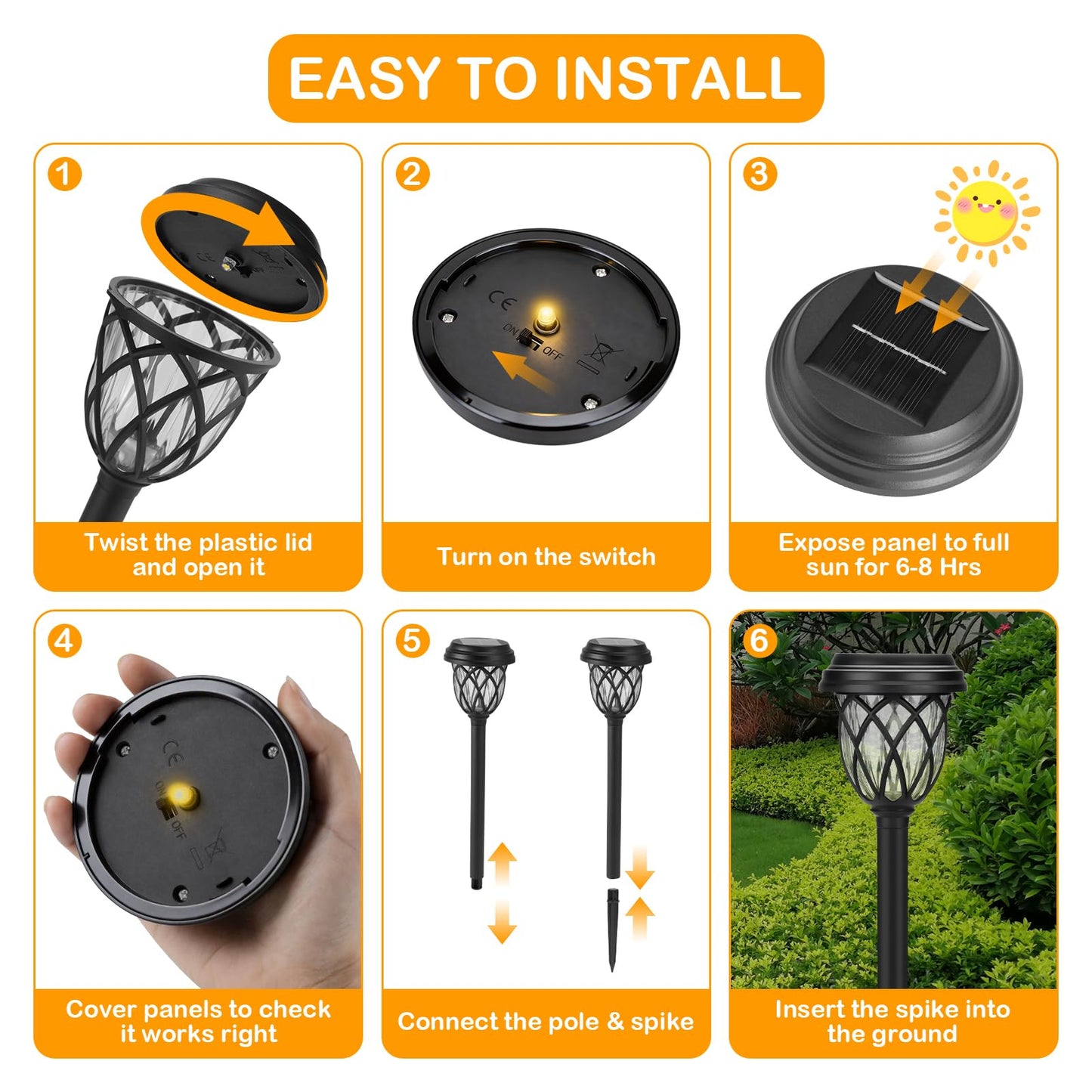 EASY TO INSTALL

1

Twist the plastic lid and open it

2

CE
ON OFF

Turn on the switch

3

Expose panel to full sun for 6-8 Hrs

4

CE
ON OFF

Cover panels to check it works right

5

Connect the pole & spike

6

Insert the spike into the ground