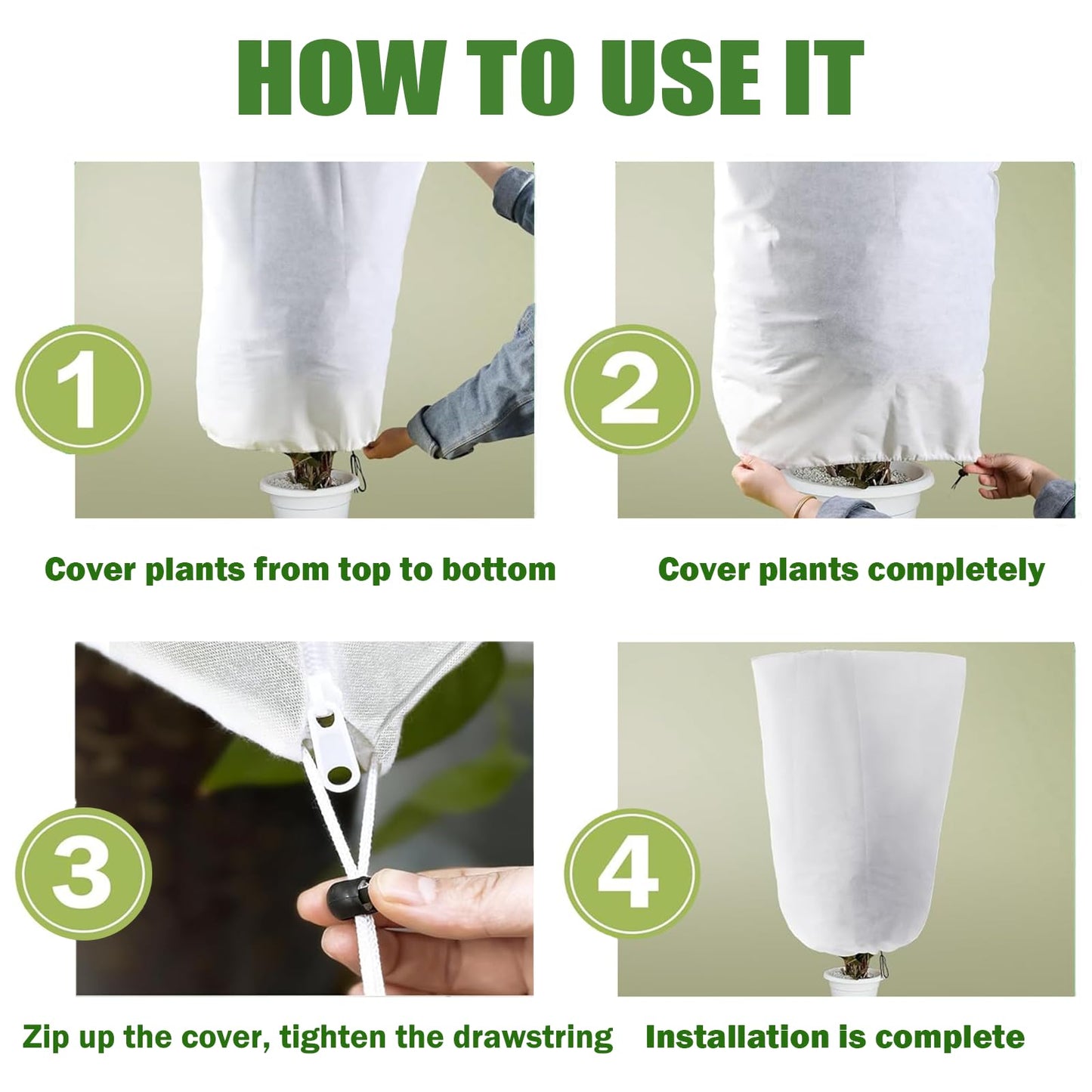 HOW TO USE IT

1

Cover plants from top to bottom

2

Cover plants completely

3

Zip up the cover, tighten the drawstring

4

Installation is complete