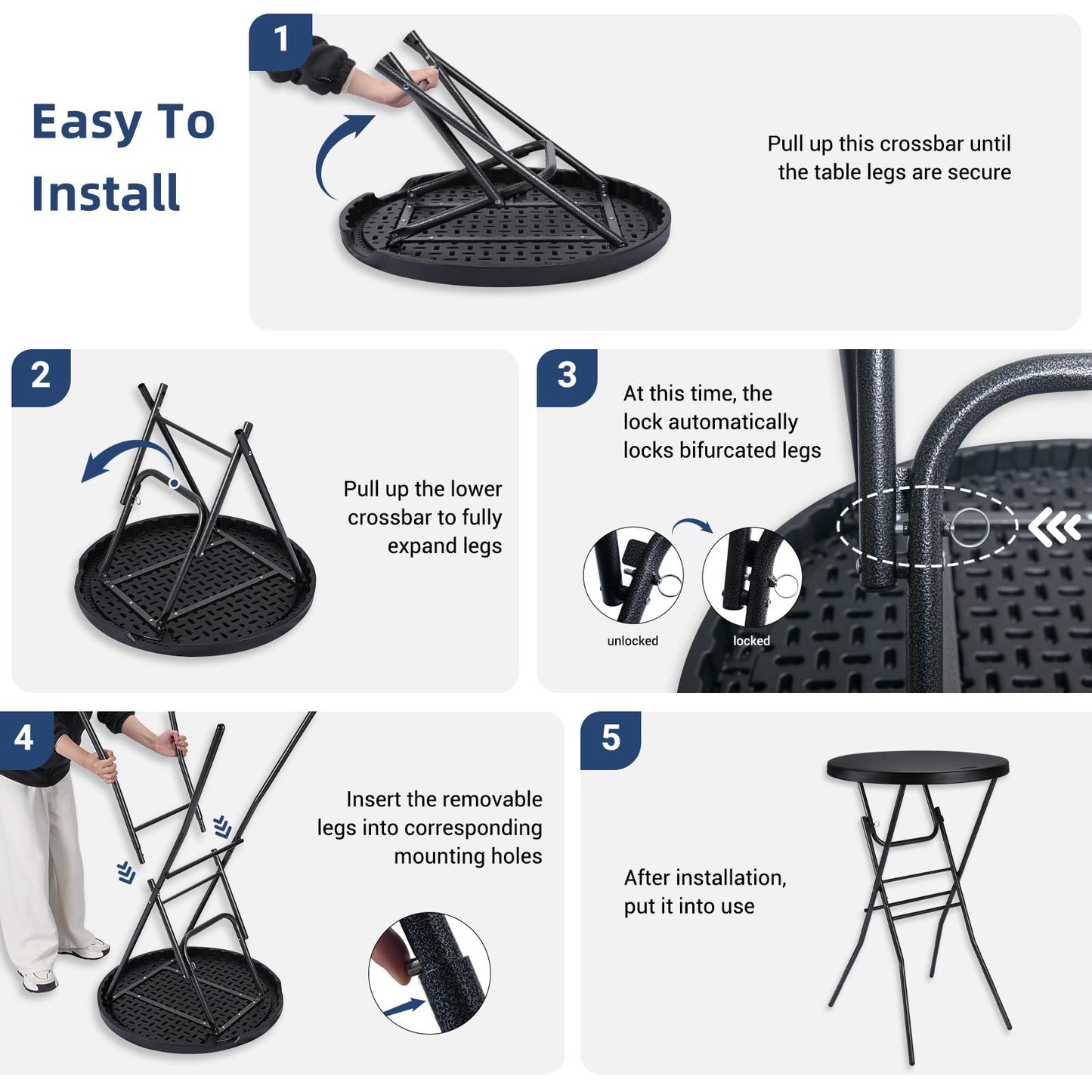 Easy To Install

1

Pull up this crossbar until the table legs are secure

2

Pull up the lower crossbar to fully expand legs

3

At this time, the lock automatically locks bifurcated legs

unlocked

locked

4

Insert the removable legs into corresponding mounting holes

5

After installation, put it into use