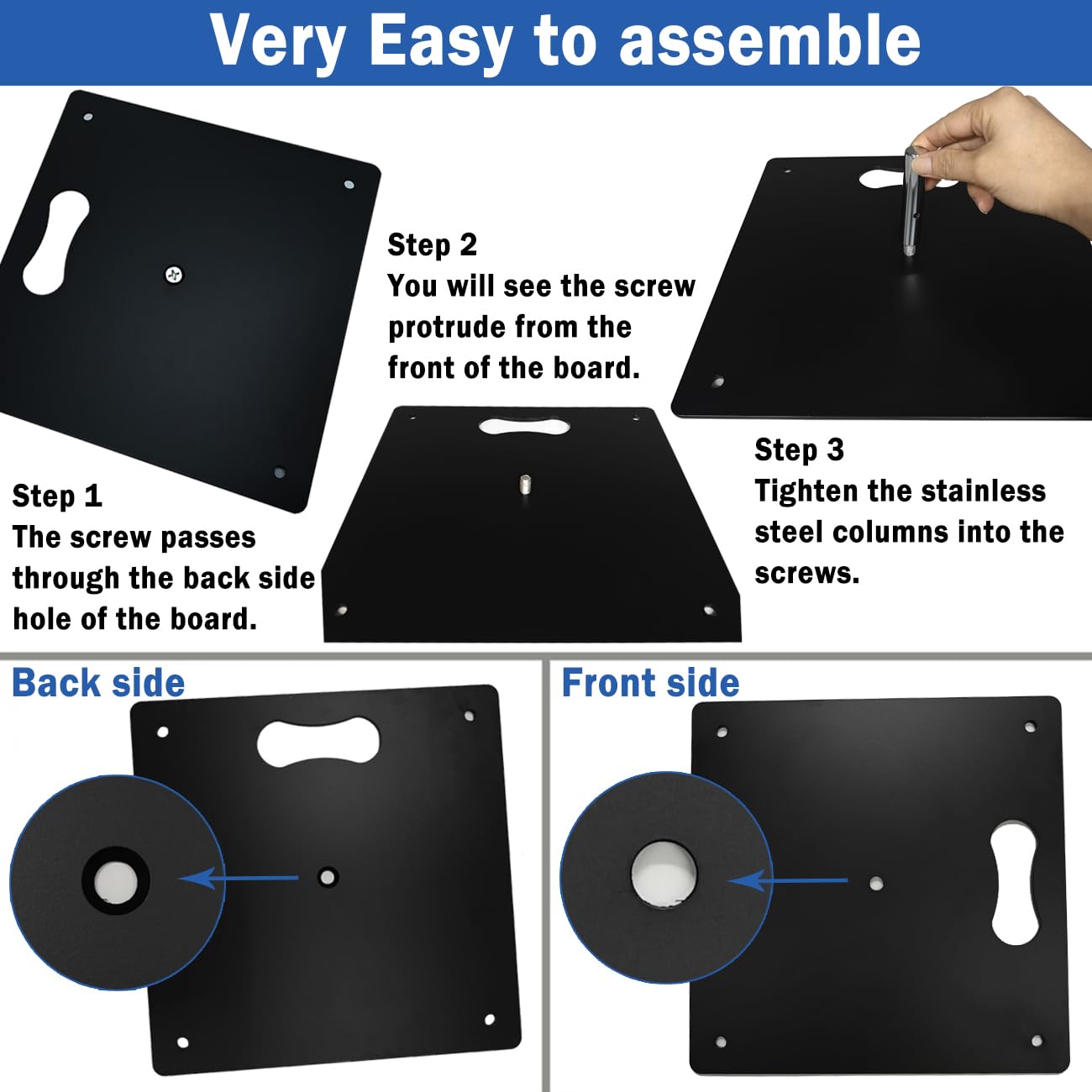 Very Easy to assemble

Step 1
The screw passes through the back side hole of the board.

Step 2
You will see the screw protrude from the front of the board.

Step 3
Tighten the stainless steel columns into the screws.

Back side

Front side