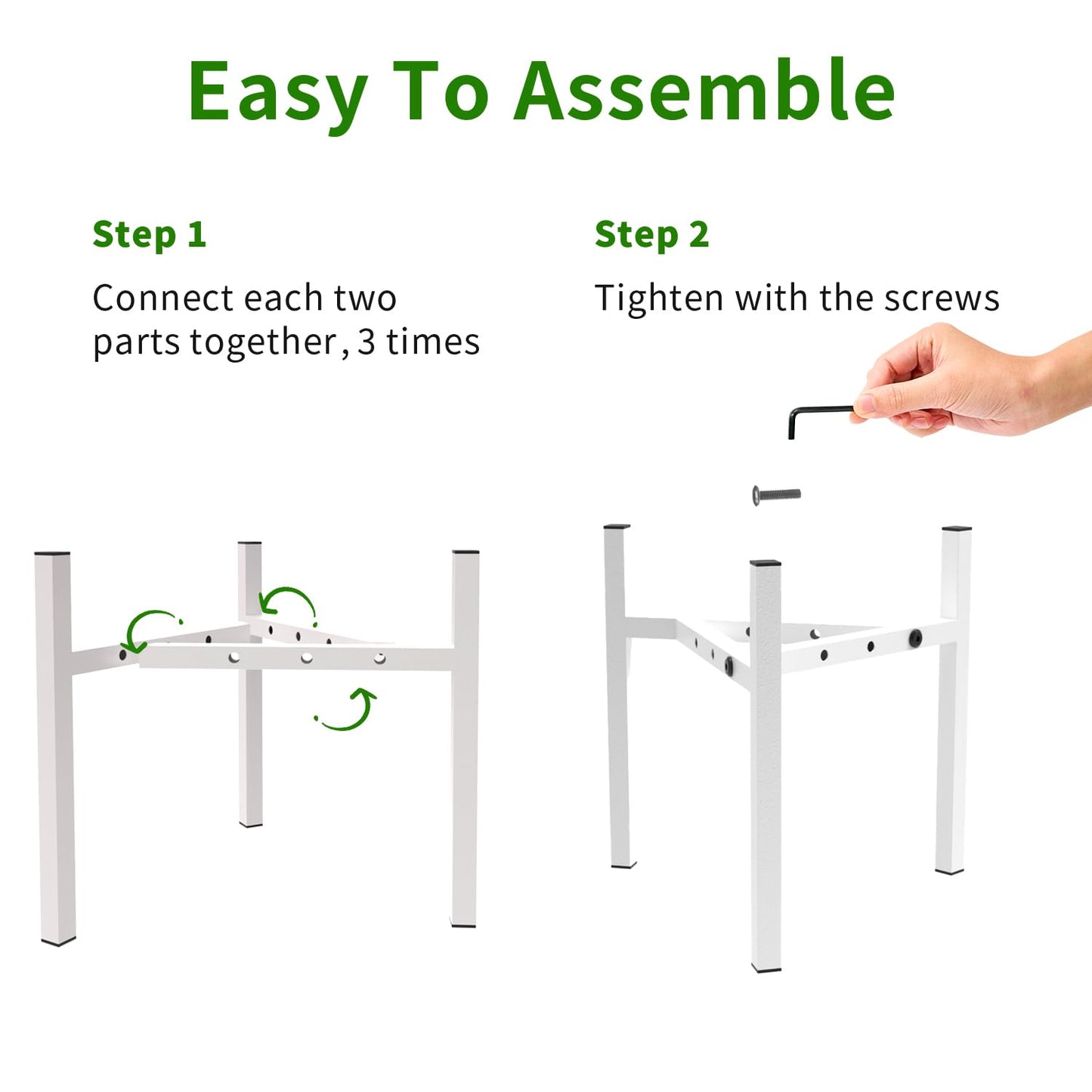 Easy To Assemble

Step 1

Connect each two parts together, 3 times

Step 2

Tighten with the screws