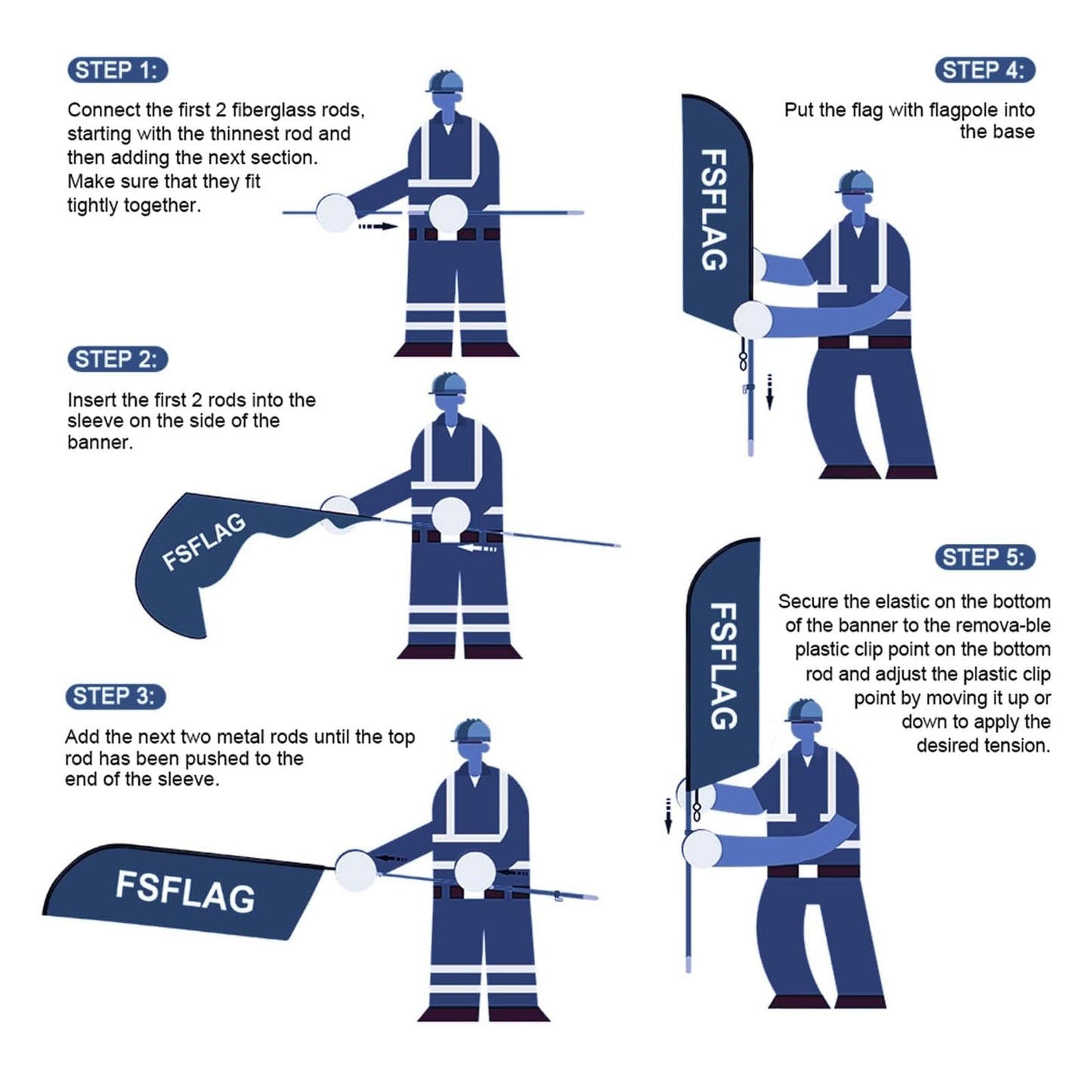 STEP 1:

Connect the first 2 fiberglass rods, starting with the thinnest rod and then adding the next section. Make sure that they fit tightly together.

STEP 2:

Insert the first 2 rods into the sleeve on the side of the banner.

FSFLAG

STEP 3:

Add the next two metal rods until the top rod has been pushed to the end of the sleeve.

FSFLAG

STEP 4:

Put the flag with flagpole into the base

FSFLAG

STEP 5:

Secure the elastic on the bottom of the banner to the remova-ble plastic clip point on the bottom rod and adjust the plastic clip point by moving it up or down to apply the desired tension.

FSFLAG