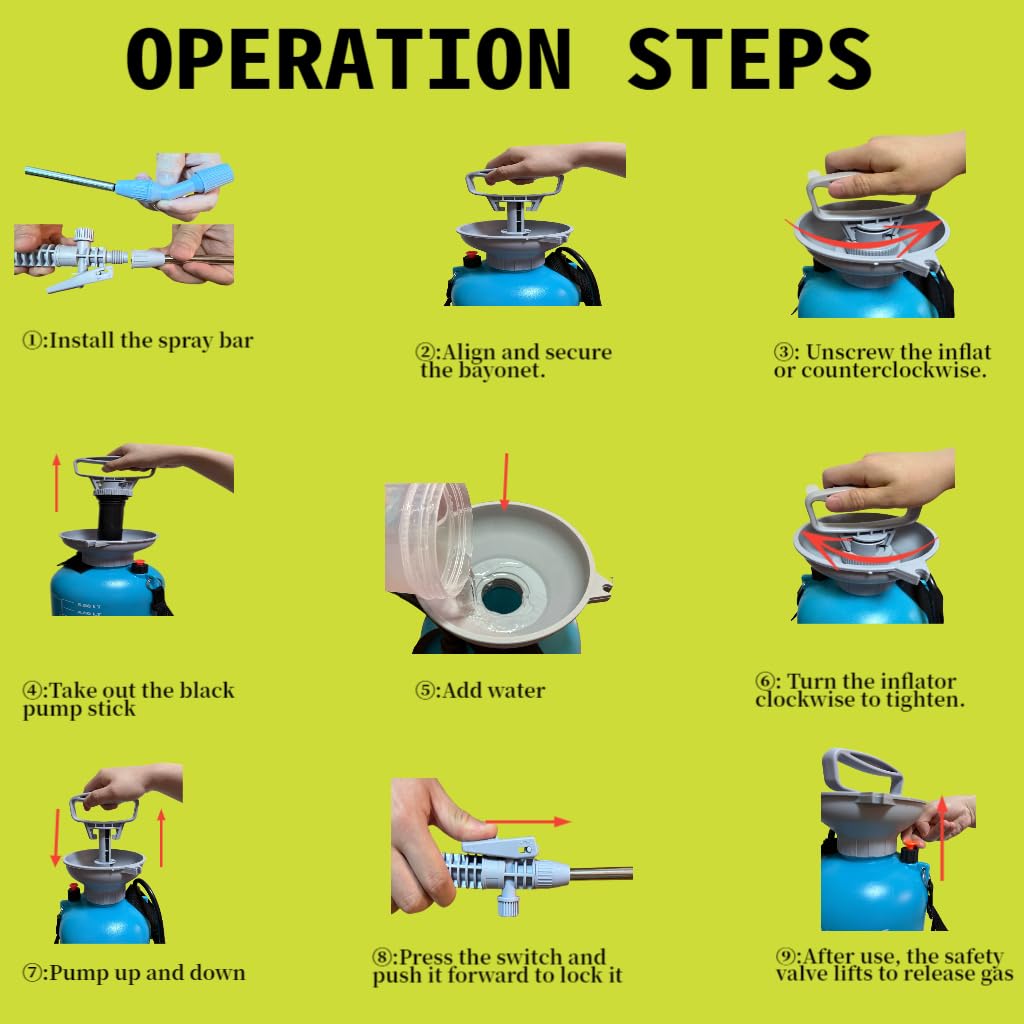 OPERATION STEPS

①:Install the spray bar

②:Align and secure the bayonet.

③: Unscrew the inflat or counterclockwise.

④:Take out the black pump stick

⑤:Add water

⑥: Turn the inflator clockwise to tighten.

⑦:Pump up and down

⑧:Press the switch and push it forward to lock it

⑨:After use, the safety valve lifts to release gas