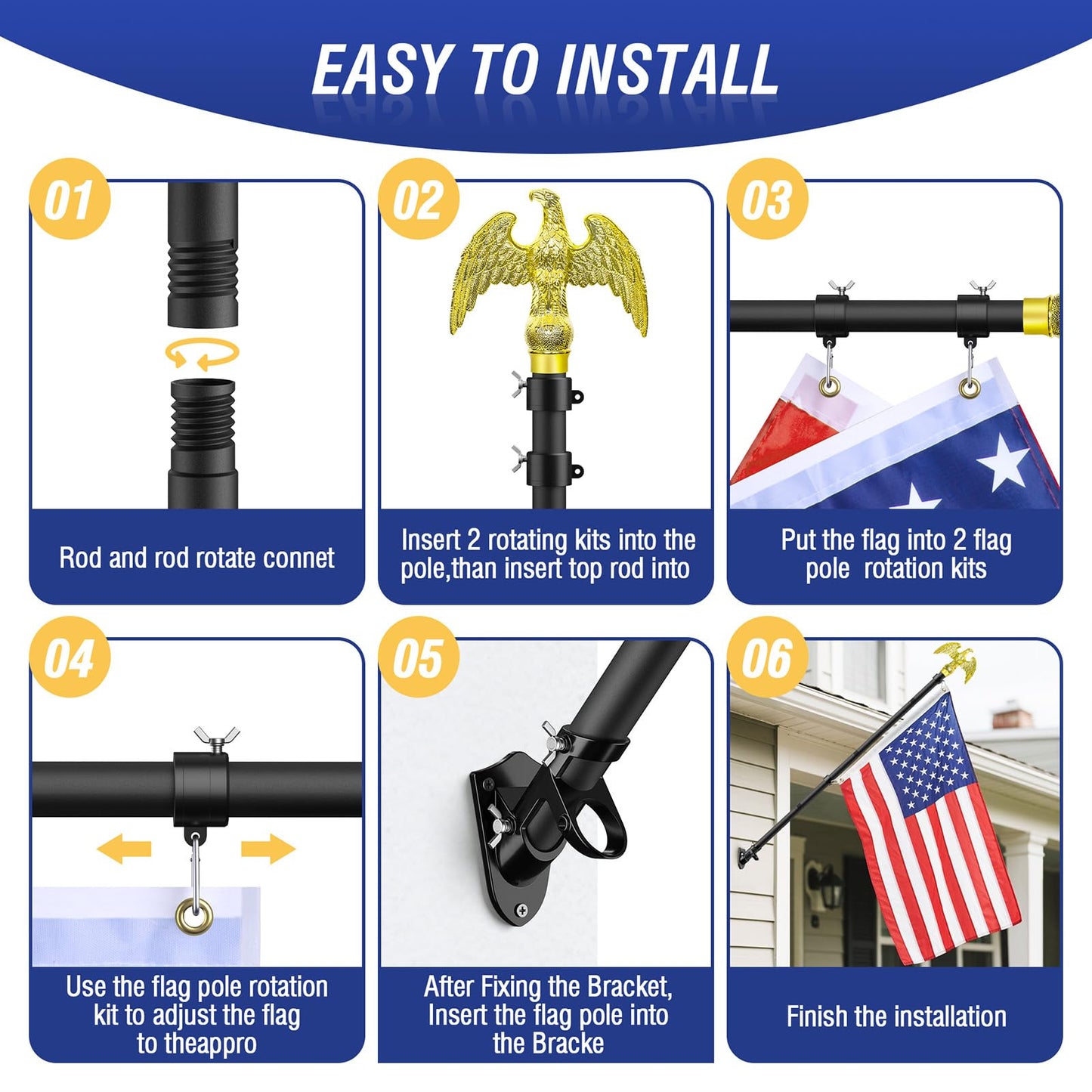 EASY TO INSTALL

01

Rod and rod rotate connet

02

Insert 2 rotating kits into the pole,than insert top rod into

03

Put the flag into 2 flag pole rotation kits

04

Use the flag pole rotation kit to adjust the flag to theappro

05

After Fixing the Bracket, Insert the flag pole into the Bracke

06

Finish the installation