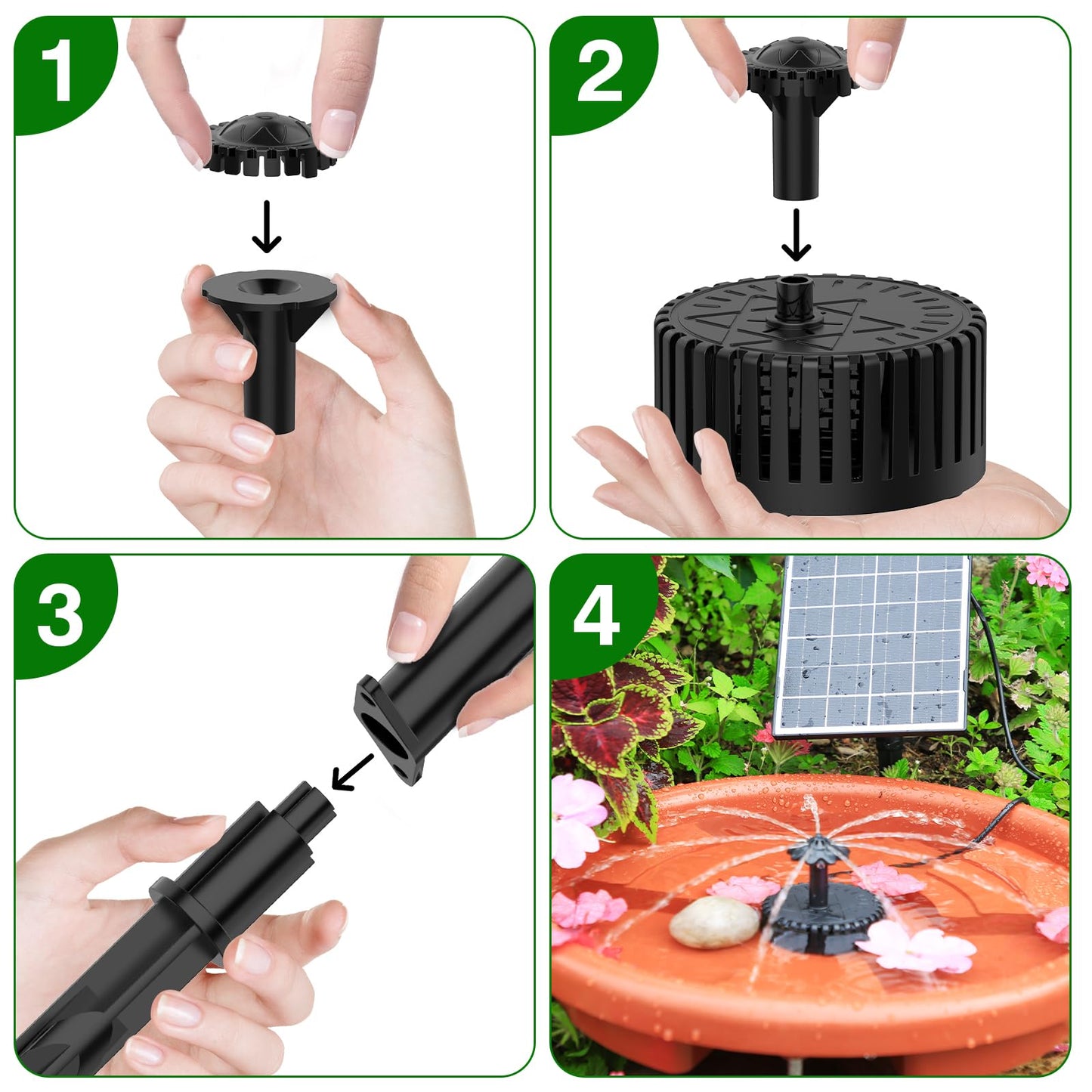 1

2

3

4