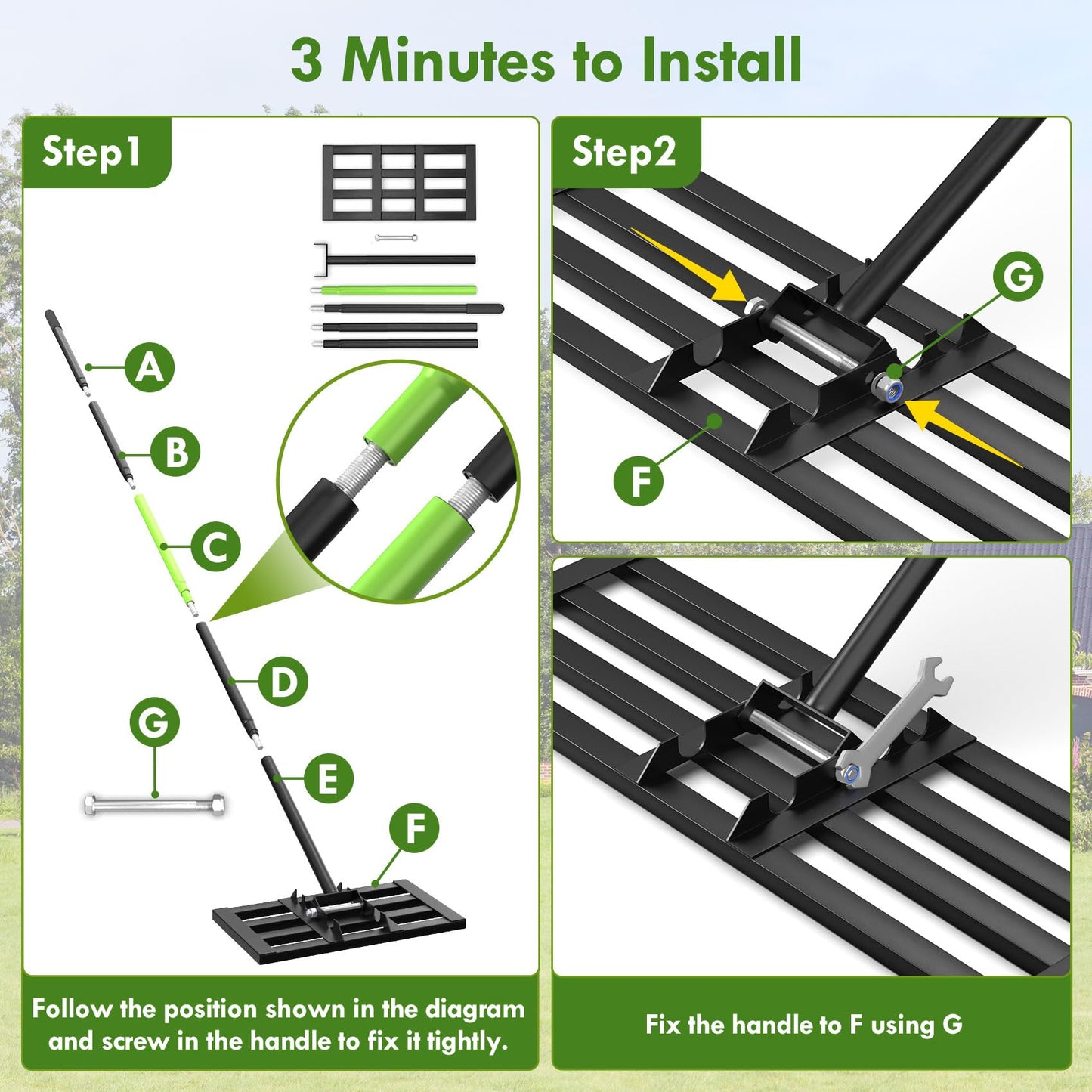 3 Minutes to Install

Step1

A

B

C

D

G

E

F

Follow the position shown in the diagram and screw in the handle to fix it tightly.

Step2

G

F

Fix the handle to F using G